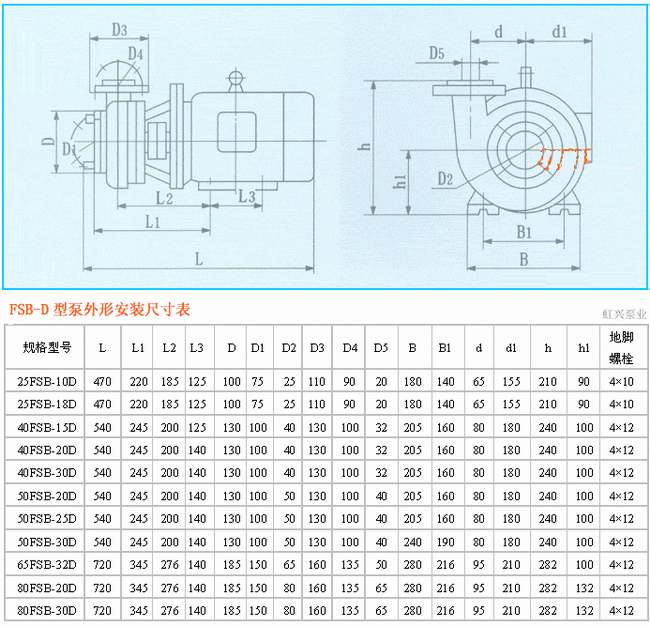 D3
D4
D
D1
L2
L3
L1
L
d
d1
D5
h
h1
D2
B1
B

FSB-D 型泵外形安装尺寸表

虹兴泵业

| 规格型号 | L | L1 | L2 | L3 | D | D1 | D2 | D3 | D4 | D5 | B | B1 | d | d1 | h | h1 | 地脚螺栓 |
|---|---|---|---|---|---|---|---|---|---|---|---|---|---|---|---|---|---|
| 25FSB-10D | 470 | 220 | 185 | 125 | 100 | 75 | 25 | 110 | 90 | 20 | 180 | 140 | 65 | 155 | 210 | 90 | 4×10 |
| 25FSB-18D | 470 | 220 | 185 | 125 | 100 | 75 | 25 | 110 | 90 | 20 | 180 | 140 | 65 | 155 | 210 | 90 | 4×10 |
| 40FSB-15D | 540 | 245 | 200 | 125 | 130 | 100 | 40 | 130 | 100 | 32 | 205 | 160 | 80 | 180 | 240 | 100 | 4×12 |
| 40FSB-20D | 540 | 245 | 200 | 140 | 130 | 100 | 40 | 130 | 100 | 32 | 205 | 160 | 80 | 180 | 240 | 100 | 4×12 |
| 40FSB-30D | 540 | 245 | 200 | 140 | 130 | 100 | 40 | 130 | 100 | 32 | 205 | 160 | 80 | 180 | 240 | 100 | 4×12 |
| 50FSB-20D | 540 | 245 | 200 | 140 | 130 | 100 | 50 | 130 | 100 | 40 | 205 | 160 | 80 | 180 | 240 | 100 | 4×12 |
| 50FSB-25D | 540 | 245 | 200 | 140 | 130 | 100 | 50 | 130 | 100 | 40 | 205 | 160 | 80 | 180 | 240 | 100 | 4×12 |
| 50FSB-30D | 540 | 245 | 200 | 140 | 130 | 100 | 50 | 130 | 100 | 40 | 240 | 190 | 80 | 180 | 240 | 100 | 4×12 |
| 65FSB-32D | 720 | 345 | 276 | 140 | 185 | 150 | 65 | 160 | 135 | 50 | 280 | 216 | 95 | 210 | 282 | 100 | 4×12 |
| 80FSB-20D | 720 | 345 | 276 | 140 | 185 | 150 | 80 | 160 | 135 | 65 | 280 | 216 | 95 | 210 | 282 | 132 | 4×12 |
| 80FSB-30D | 720 | 345 | 276 | 140 | 185 | 150 | 80 | 160 | 135 | 65 | 280 | 216 | 95 | 210 | 282 | 132 | 4×12 |